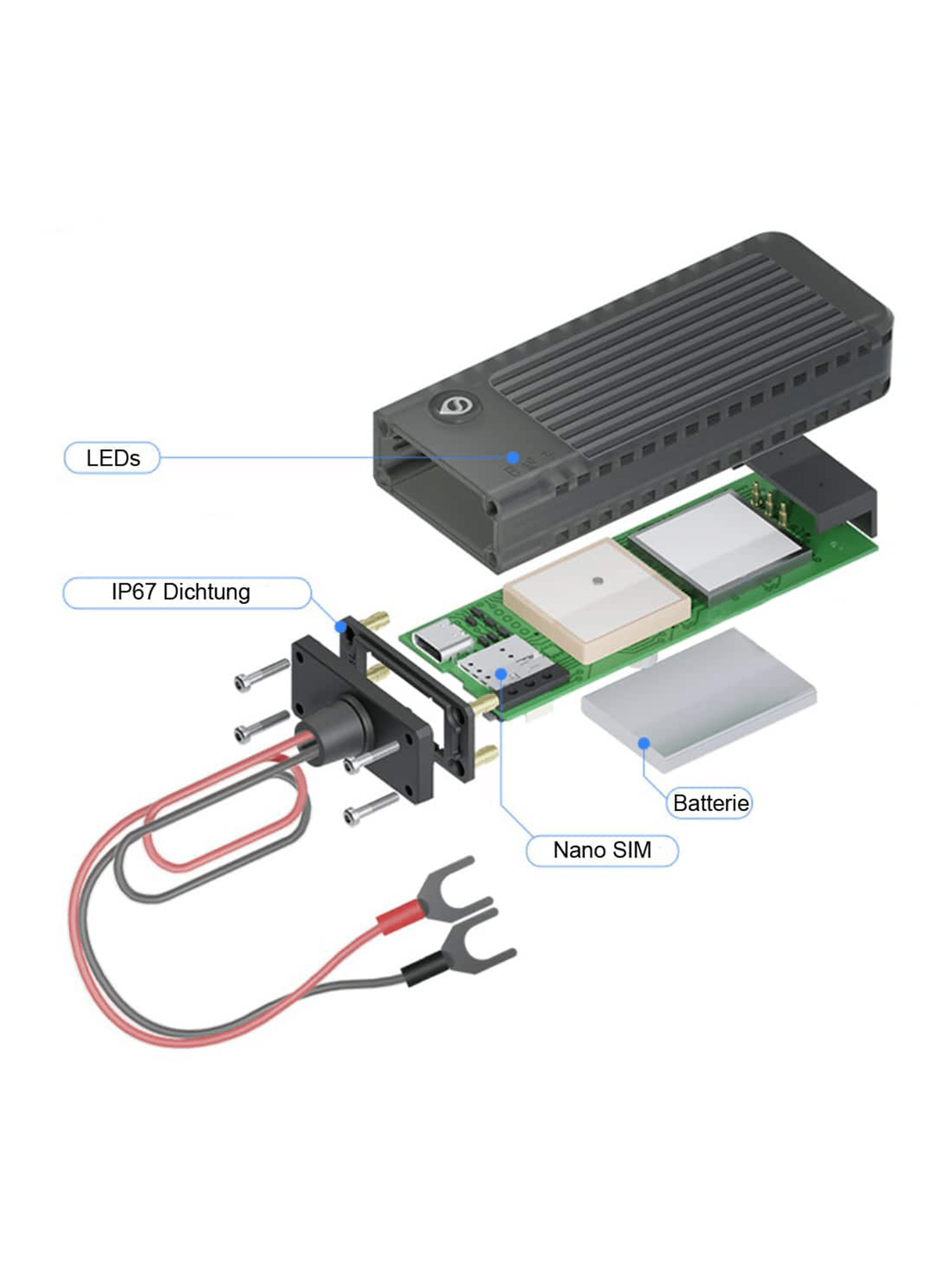 LEDs

IP67 Dichtung

Batterie

Nano SIM